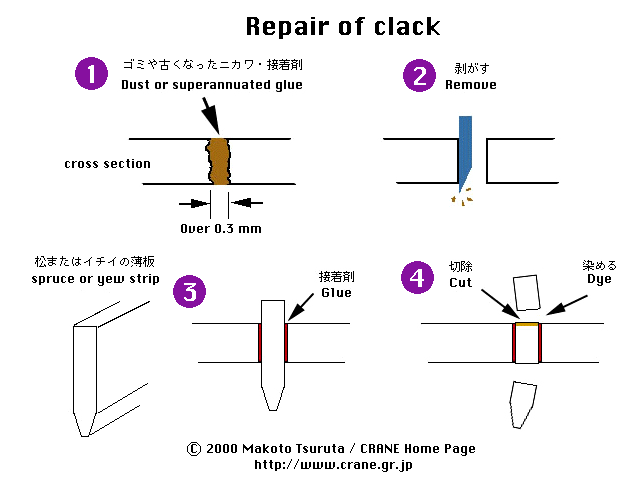 Repair of clack

1
ゴミや古くなったニカワ・接着剤
Dust or superannuated glue

cross section

Over 0.3 mm

2
剥がす
Remove

松またはイチイの薄板
spruce or yew strip

3
接着剤
Glue

4
切除
Cut

染める
Dye

© 2000 Makoto Tsuruta / CRANE Home Page
http://www.crane.gr.jp